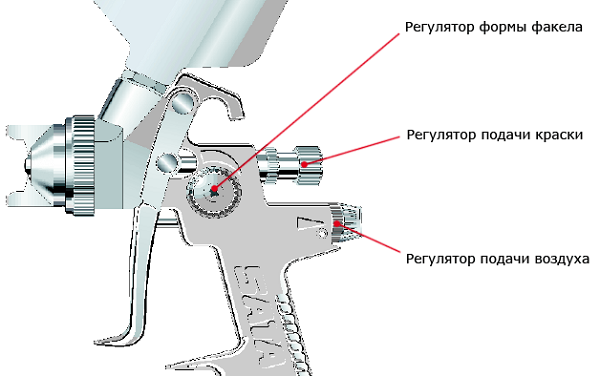 Регулятор формы факела

Регулятор подачи краски

Регулятор подачи воздуха

SATA