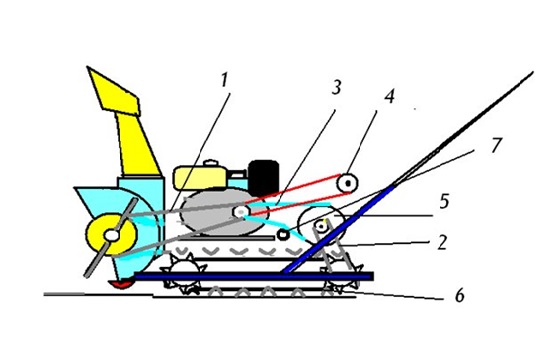 1
3
4
7
5
2
6