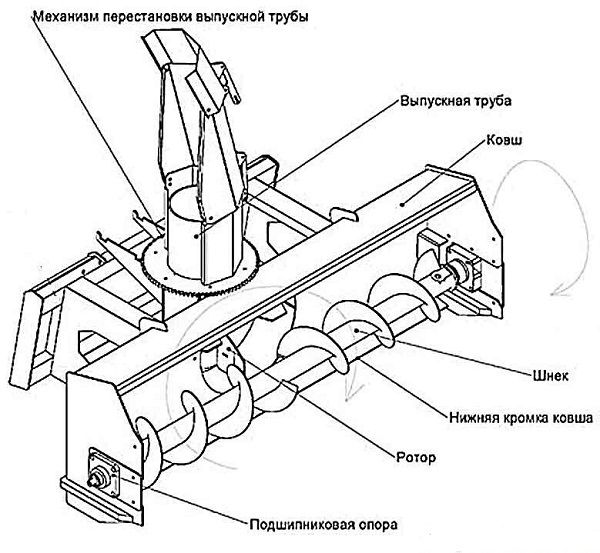 Механизм перестановки выпускной трубы
Выпускная труба
Ковш
Шнек
Нижняя кромка ковша
Ротор
Подшипниковая опора