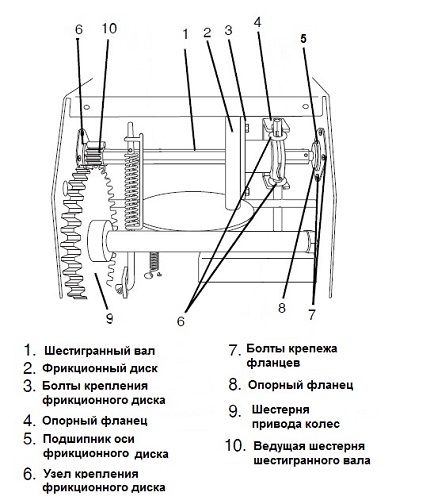 6 10 1 2 3 4 5

9 6 8 7

1. Шестигранный вал
2. Фрикционный диск
3. Болты крепления фрикционного диска
4. Опорный фланец
5. Подшипник оси фрикционного диска
6. Узел крепления фрикционного диска

7. Болты крепежа фланцев
8. Опорный фланец
9. Шестерня привода колес
10. Ведущая шестерня шестигранного вала