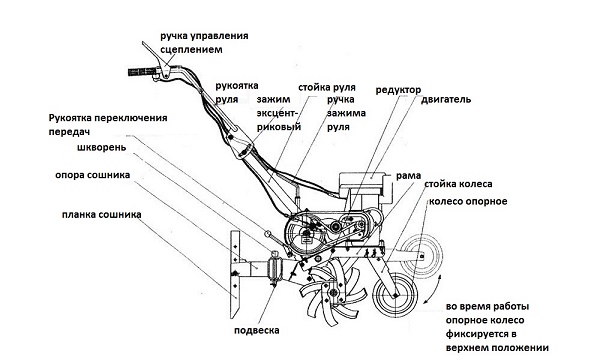 ручка управления сцеплением

рукоятка руля

стойка руля

зажим эксцентриковый

ручка зажима руля

редуктор

двигатель

Рукоятка переключения передач

шкворень

опора сошника

планка сошника

рама

стойка колеса

колесо опорное

подвеска

во время работы опорное колесо фиксируется в верхнем положении