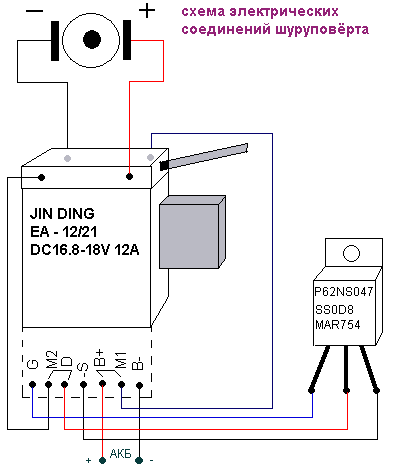 −
+
схема электрических соединений шуруповёрта

JIN DING
EA - 12/21
DC16.8-18V 12A

P62NS047
SS0D8
MAR754

G
M2
D
S
B+
M1
B-

+
АКБ
-