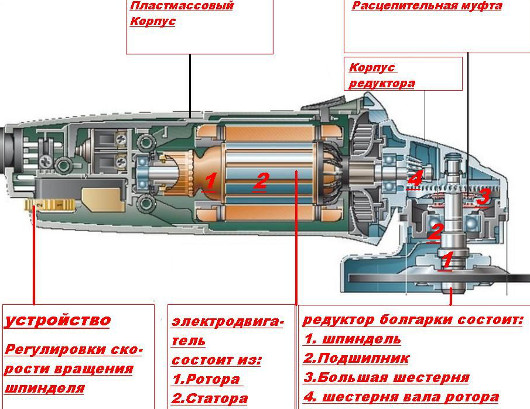 Пластмассовый Корпус

Расцепительная муфта

Корпус редуктора

1

2

4

3

2

1

устройство

Регулировки скорости вращения шпинделя

электродвигатель

состоит из:

1.Ротора

2.Статора

редуктор болгарки состоит:

1. шпиндель

2.Подшипник

3.Большая шестерня

4. шестерня вала ротора