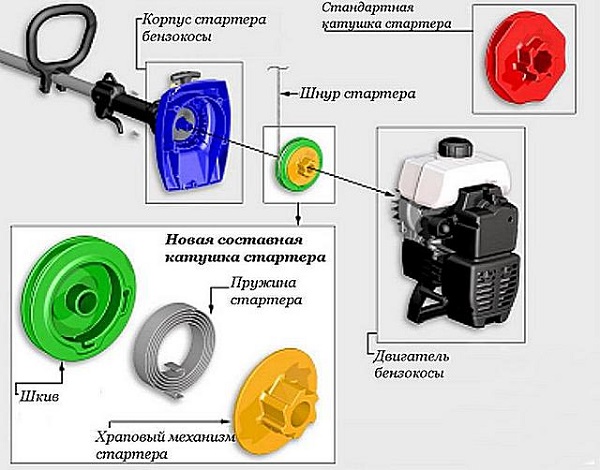 Корпус стартера бензокосы

Стандартная катушка стартера

Шнур стартера

Новая составная катушка стартера

Пружина стартера

Шкив

Храповый механизм стартера

Двигатель бензокосы