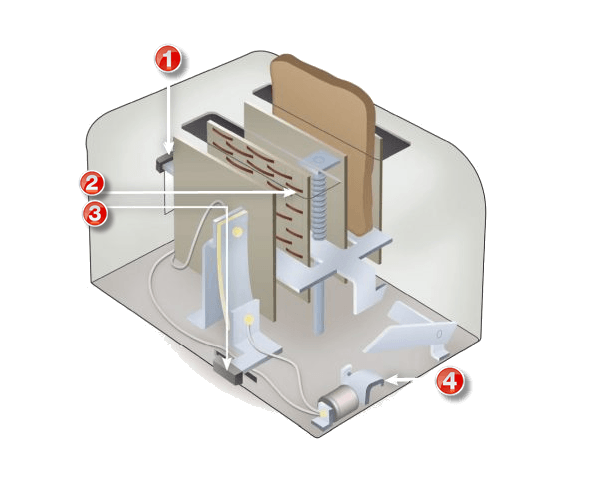 1
2
3
4