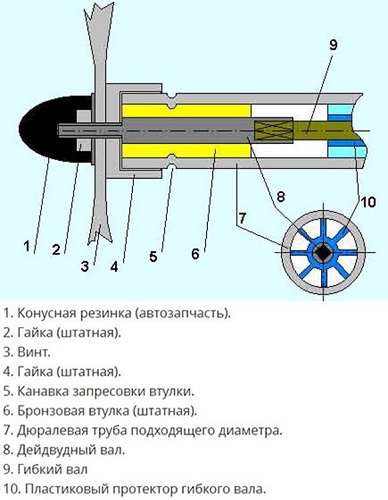 9

8

10

7

1

2

3

4

5

6

1. Конусная резинка (автозапчасть).

2. Гайка (штатная).

3. Винт.

4. Гайка (штатная).

5. Канавка запресовки втулки.

6. Бронзовая втулка (штатная).

7. Дюралевая труба подходящего диаметра.

8. Дейдвудный вал.

9. Гибкий вал

10. Пластиковый протектор гибкого вала.