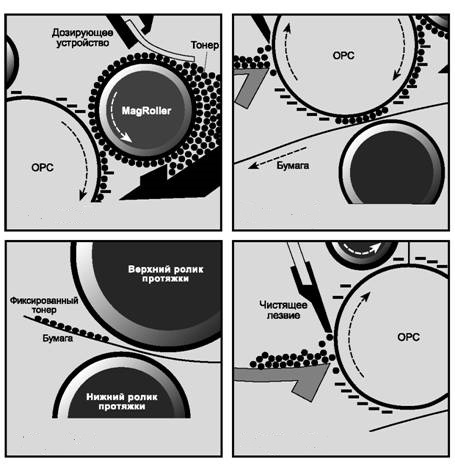 Дозирующее устройство

Тонер

MagRoller

OPC

OPC

Бумага

Верхний ролик протяжки

Фиксированный тонер

Бумага

Нижний ролик протяжки

Чистящее лезвие

OPC