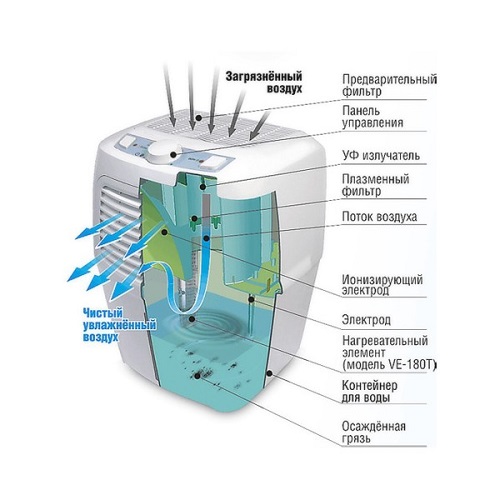 Загрязнённый воздух

Предварительный фильтр

Панель управления

УФ излучатель

Плазменный фильтр

Поток воздуха

Ионизирующий электрод

Электрод

Нагревательный элемент (модель VE-180T)

Контейнер для воды

Осаждённая грязь

Чистый увлажнённый воздух