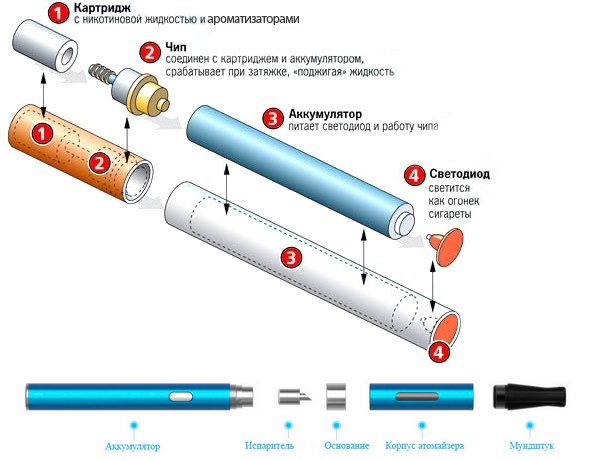 1 Картридж
с никотиновой жидкостью и ароматизаторами

2 Чип
соединен с картриджем и аккумулятором, срабатывает при затяжке, «поджигая» жидкость

3 Аккумулятор
питает светодиод и работу чипа

4 Светодиод
светится как огонек сигареты

1

2

3

4

Аккумулятор

Испаритель

Основание

Корпус атомайзера

Мундштук