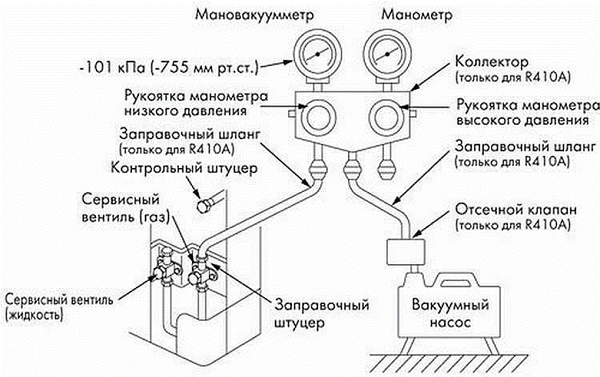 Мановакуумметр

Манометр

-101 кПа (-755 мм рт.ст.)

Коллектор
(только для R410A)

Рукоятка манометра
низкого давления

Рукоятка манометра
высокого давления

Заправочный шланг
(только для R410A)

Заправочный шланг
(только для R410A)

Контрольный штуцер

Сервисный
вентиль (газ)

Отсечной клапан
(только для R410A)

Сервисный вентиль
(жидкость)

Заправочный
штуцер

Вакуумный
насос