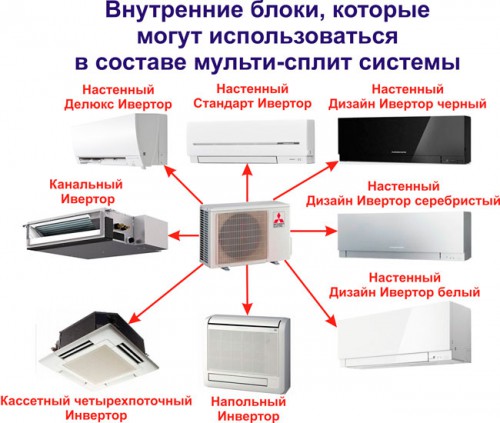 Внутренние блоки, которые могут использоваться в составе мульти-сплит системы

Настенный Делюкс Ивертор

Настенный Стандарт Ивертор

Настенный Дизайн Ивертор черный

Канальный Ивертор

Настенный Дизайн Ивертор серебристый

Настенный Дизайн Ивертор белый

Кассетный четырехпоточный Инвертор

Напольный Инвертор