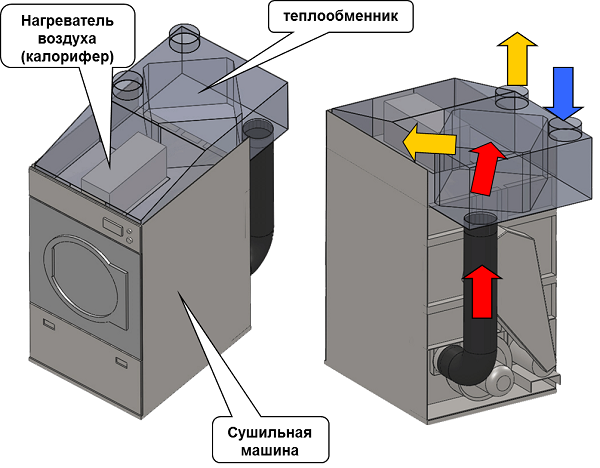 Нагреватель воздуха (калорифер)

теплообменник

Сушильная машина