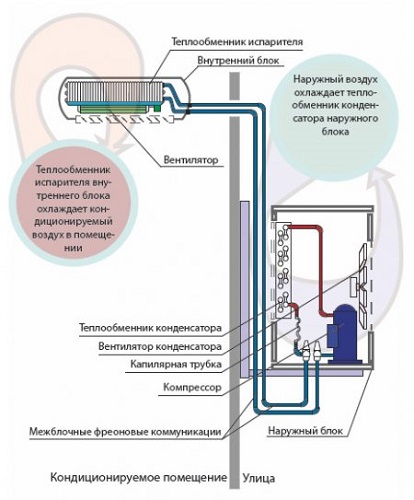 Теплообменник испарителя

Внутренний блок

Наружный воздух охлаждает теплообменник конденсатора наружного блока

Вентилятор

Теплообменник испарителя внутреннего блока охлаждает кондиционируемый воздух в помещении

Теплообменник конденсатора

Вентилятор конденсатора

Капилярная трубка

Компрессор

Межблочные фреоновые коммуникации

Наружный блок

Кондиционируемое помещение

Улица