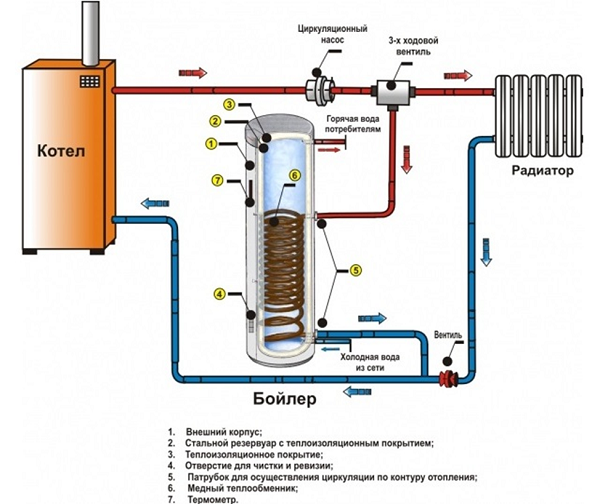 Циркуляционный насос

3-х ходовой вентиль

Котел

3

2

1

7

6

Горячая вода потребителям

Радиатор

5

4

Вентиль

Холодная вода из сети

Бойлер

1. Внешний корпус;
2. Стальной резервуар с теплоизоляционным покрытием;
3. Теплоизоляционное покрытие;
4. Отверстие для чистки и ревизии;
5. Патрубок для осуществления циркуляции по контуру отопления;
6. Медный теплообменник;
7. Термометр.