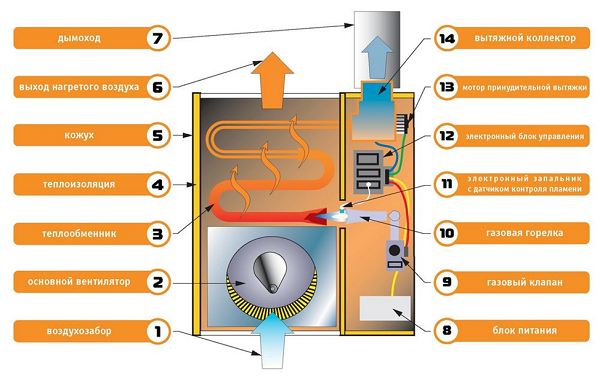 дымоход 7

выход нагретого воздуха 6

кожух 5

теплоизоляция 4

теплообменник 3

основной вентилятор 2

воздухозабор 1

14 вытяжной коллектор

13 мотор принудительной вытяжки

12 электронный блок управления

11 электронный запальник с датчиком контроля пламени

10 газовая горелка

9 газовый клапан

8 блок питания