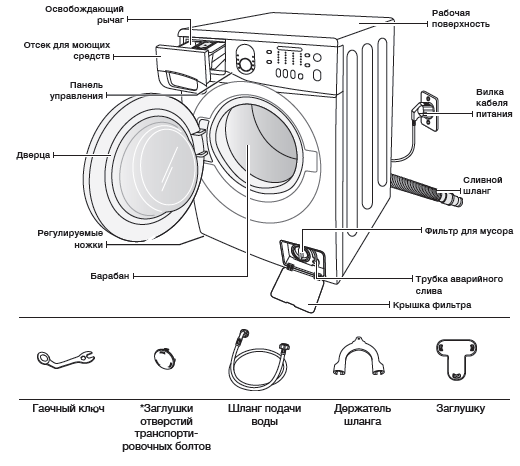 Освобождающий рычаг

Отсек для моющих средств

Панель управления

Дверца

Регулируемые ножки

Барабан

Рабочая поверхность

Вилка кабеля питания

Сливной шланг

Фильтр для мусора

Трубка аварийного слива

Крышка фильтра

Гаечный ключ

*Заглушки отверстий транспортировочных болтов

Шланг подачи воды

Держатель шланга

Заглушку