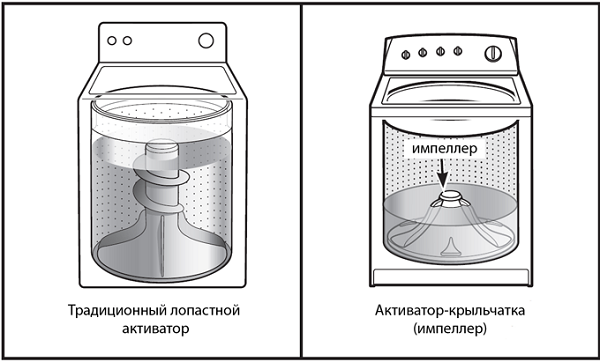 Традиционный лопастной активатор

импеллер

Активатор-крыльчатка (импеллер)