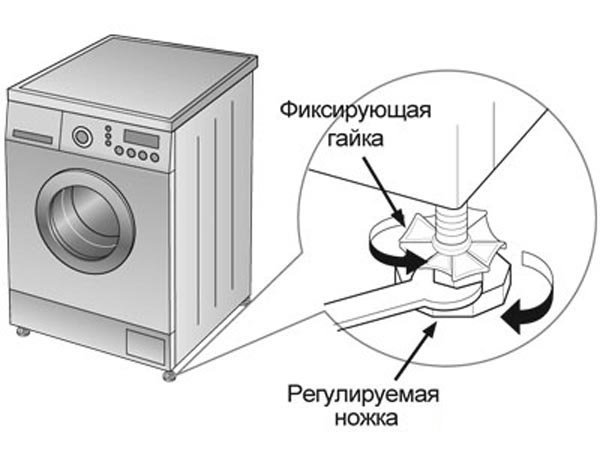 Фиксирующая гайка

Регулируемая ножка