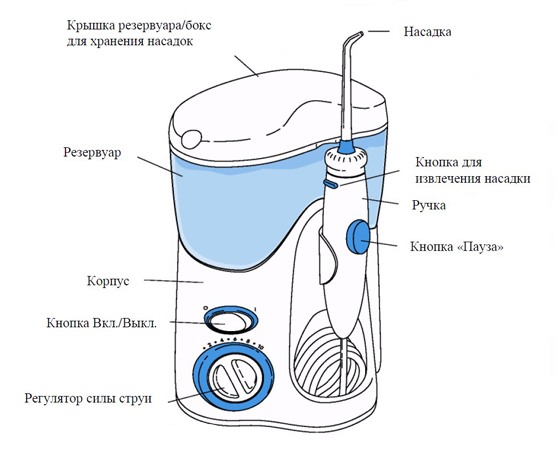 Крышка резервуара/бокс для хранения насадок

Насадка

Резервуар

Кнопка для извлечения насадки

Ручка

Кнопка «Пауза»

Корпус

Кнопка Вкл./Выкл.

O

I

2 4 6 8 10

Регулятор силы струи